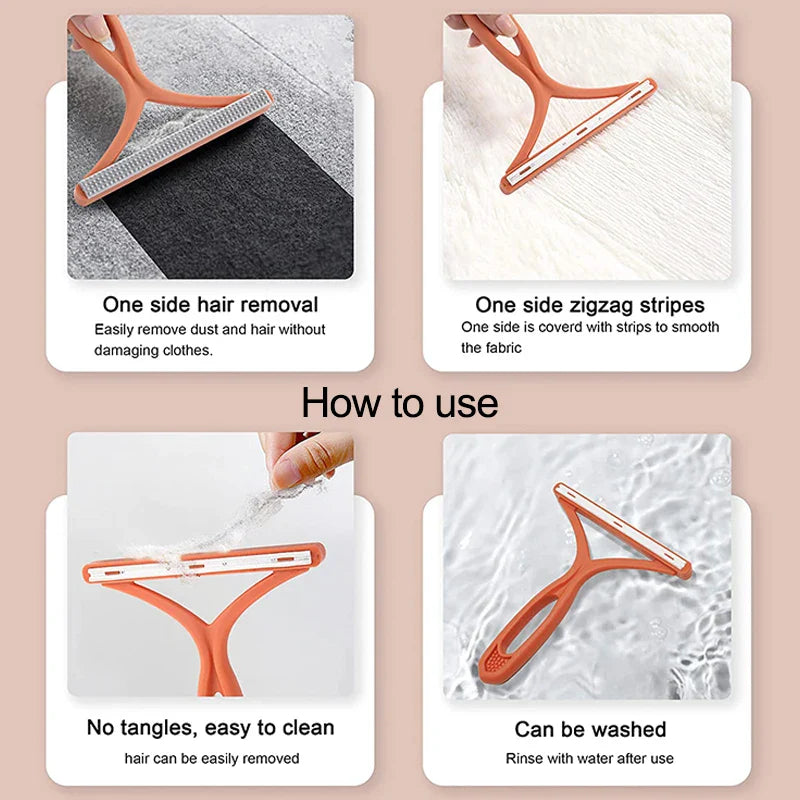 One side hair removal
Easily remove dust and hair without damaging clothes.

One side zigzag stripes
One side is coverd with strips to smooth the fabric

How to use

No tangles, easy to clean
hair can be easily removed

Can be washed
Rinse with water after use